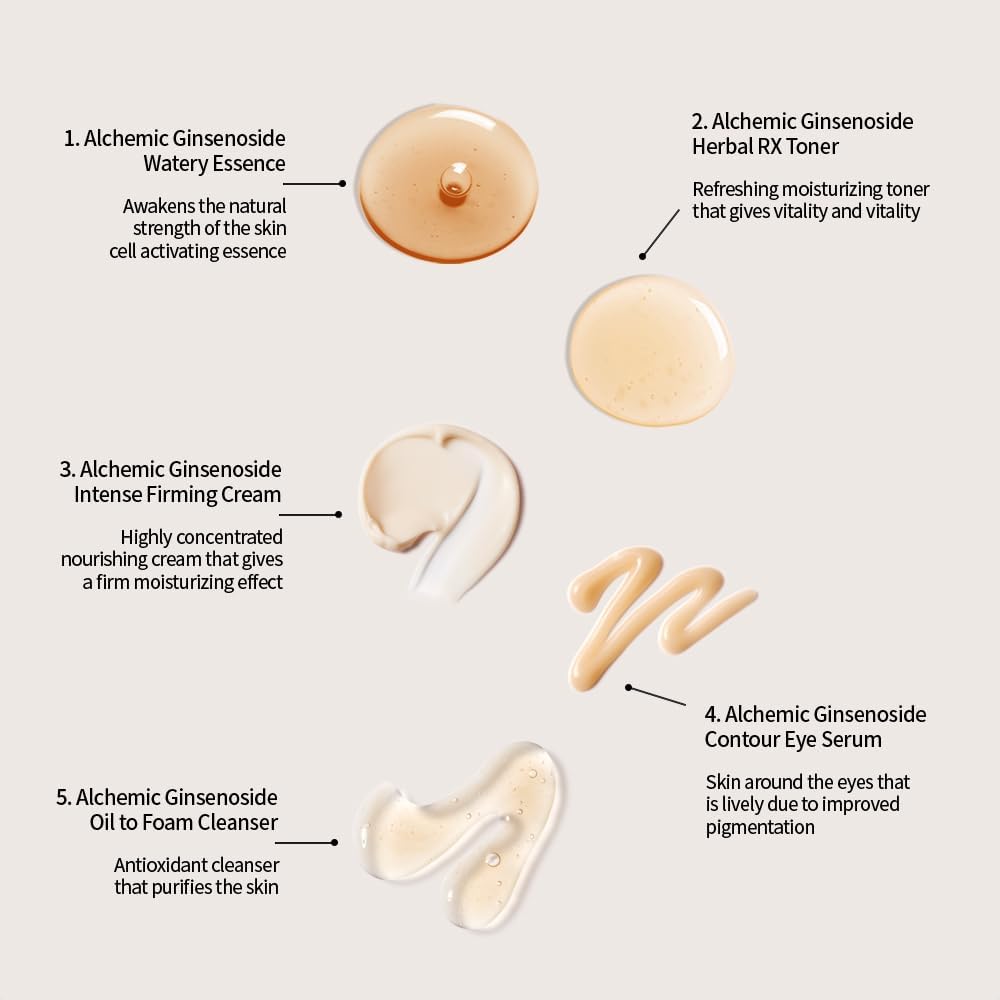 1. Alchemic Ginsenoside Watery Essence

Awakens the natural strength of the skin cell activating essence

2. Alchemic Ginsenoside Herbal RX Toner

Refreshing moisturizing toner that gives vitality and vitality

3. Alchemic Ginsenoside Intense Firming Cream

Highly concentrated nourishing cream that gives a firm moisturizing effect

4. Alchemic Ginsenoside Contour Eye Serum

Skin around the eyes that is lively due to improved pigmentation

5. Alchemic Ginsenoside Oil to Foam Cleanser

Antioxidant cleanser that purifies the skin